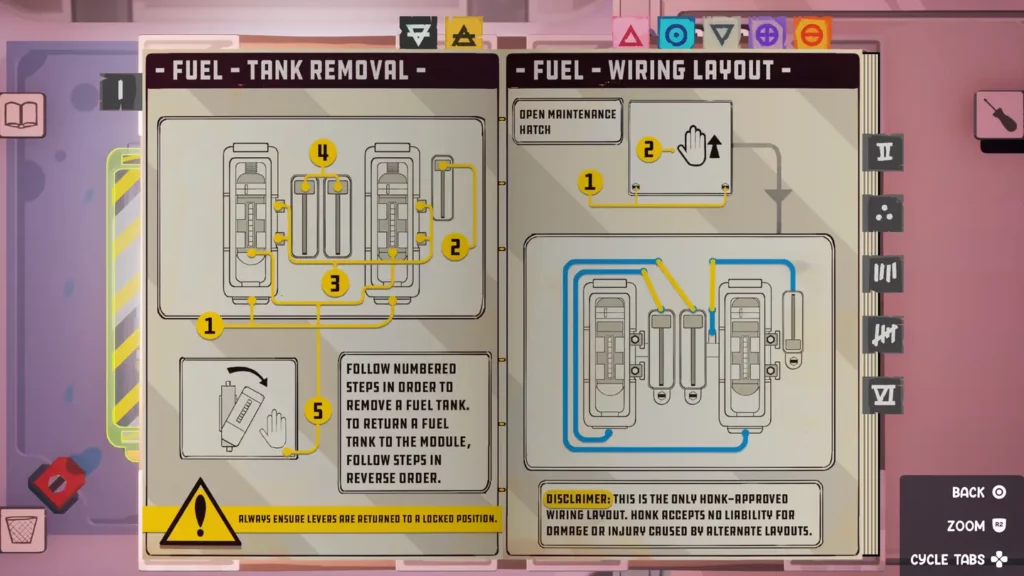 I

- FUEL - TANK REMOVAL -

4

2

3

1

5

FOLLOW NUMBERED STEPS IN ORDER TO REMOVE A FUEL TANK. TO RETURN A FUEL TANK TO THE MODULE, FOLLOW STEPS IN REVERSE ORDER.

ALWAYS ENSURE LEVERS ARE RETURNED TO A LOCKED POSITION.

- FUEL - WIRING LAYOUT -

OPEN MAINTENANCE HATCH

2

1

DISCLAIMER: THIS IS THE ONLY HONK-APPROVED WIRING LAYOUT. HONK ACCEPTS NO LIABILITY FOR DAMAGE OR INJURY CAUSED BY ALTERNATE LAYOUTS.

II

VI

BACK

ZOOM R2

CYCLE TABS